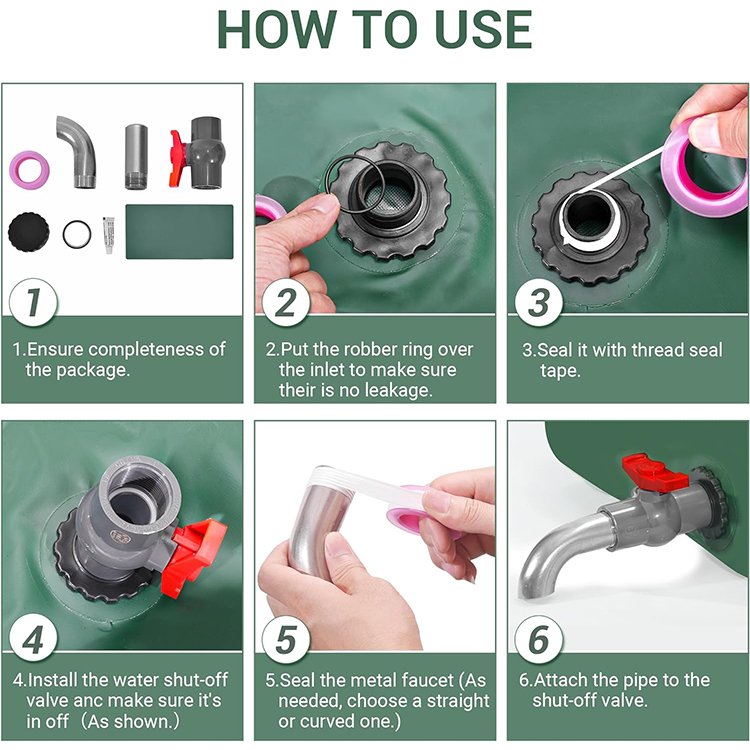 HOW TO USE

1

1.Ensure completeness of the package.

2

2.Put the robber ring over the inlet to make sure their is no leakage.

3

3.Seal it with thread seal tape.

4

4.Install the water shut-off valve anc make sure it's in off（As shown.）

5

5.Seal the metal faucet (As needed, choose a straight or curved one.)

6

6.Attach the pipe to the shut-off valve.