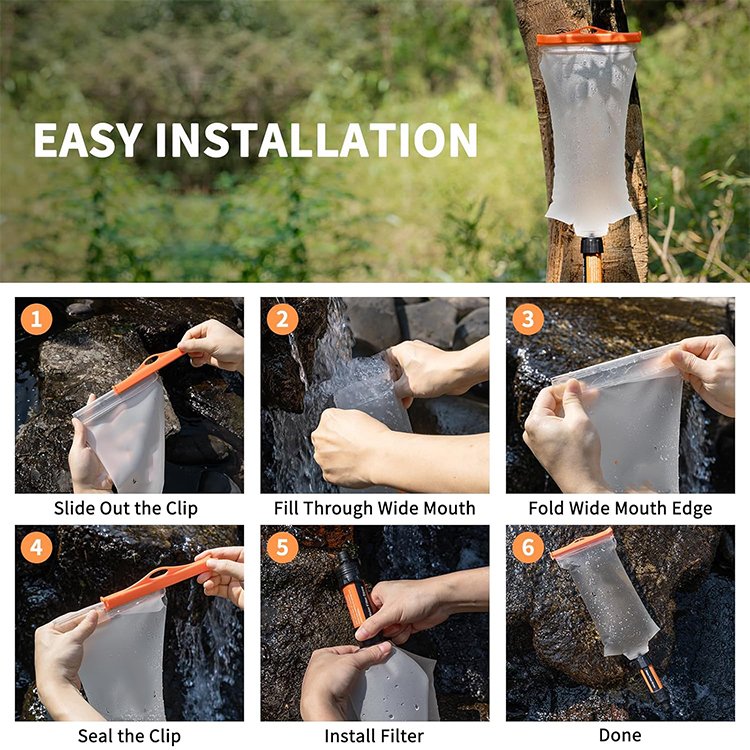 EASY INSTALLATION

1
Slide Out the Clip

2
Fill Through Wide Mouth

3
Fold Wide Mouth Edge

4
Seal the Clip

5
Install Filter

6
Done