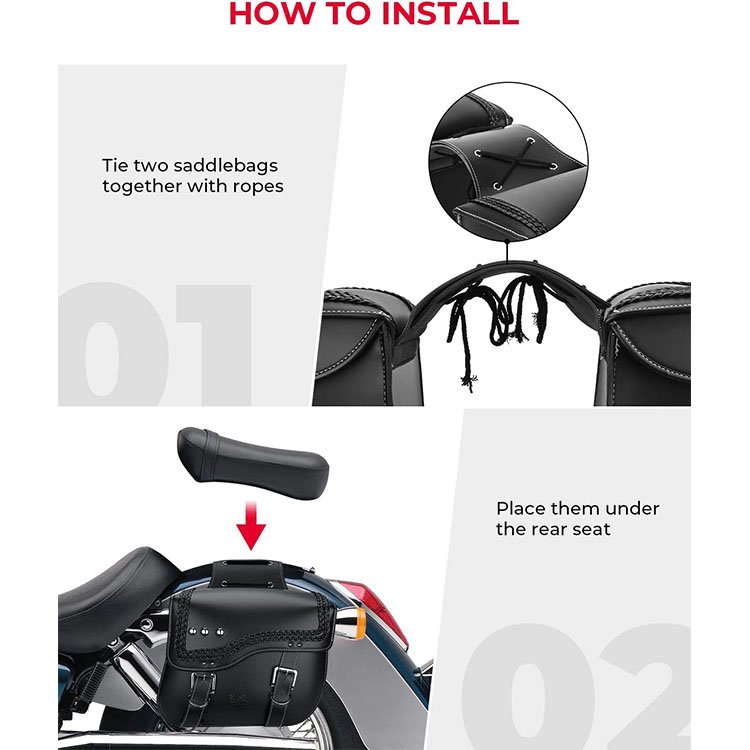 HOW TO INSTALL

Tie two saddlebags together with ropes

01

Place them under the rear seat

02