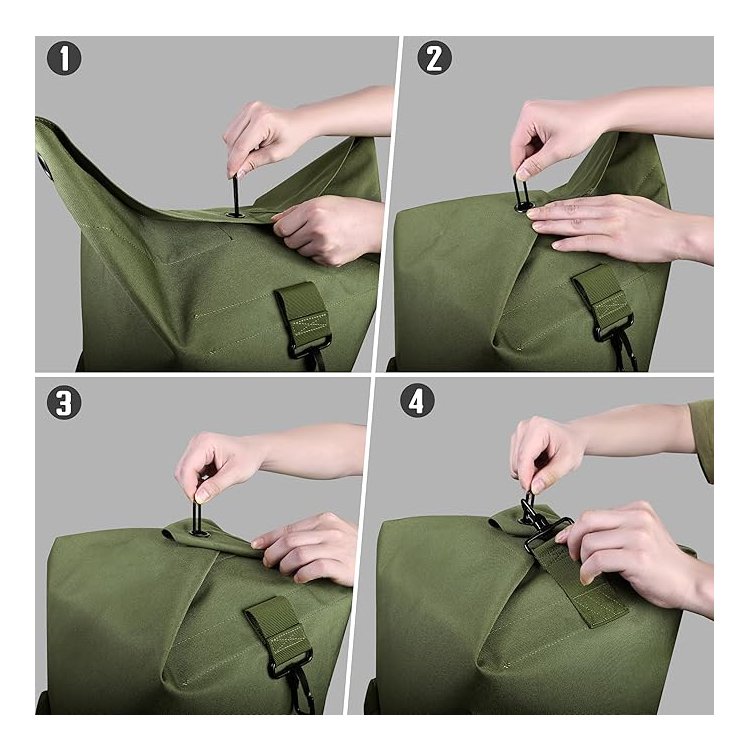 1

2

3

4