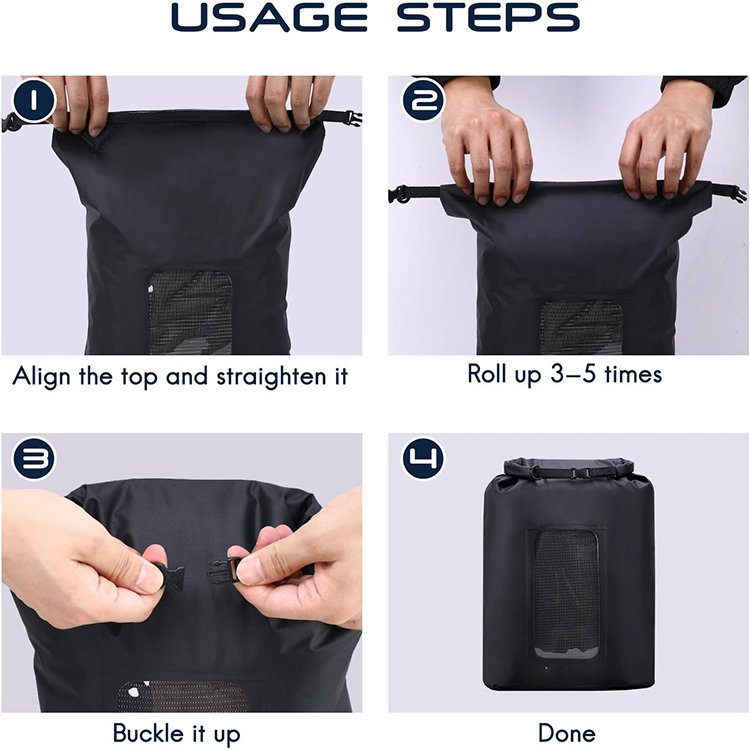 USAGE STEPS

1

Align the top and straighten it

2

Roll up 3–5 times

3

Buckle it up

4

Done