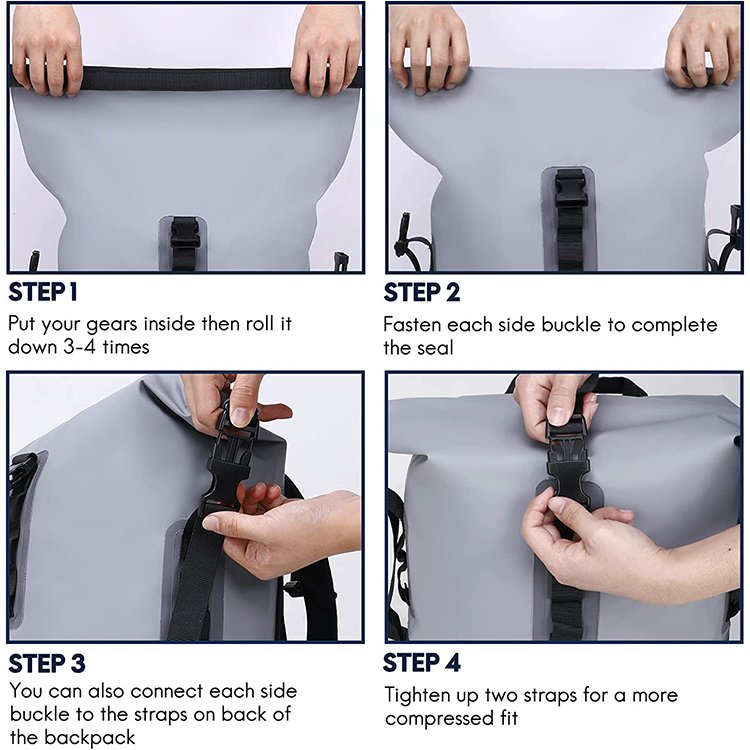 STEP 1
Put your gears inside then roll it down 3-4 times

STEP 2
Fasten each side buckle to complete the seal

STEP 3
You can also connect each side buckle to the straps on back of the backpack

STEP 4
Tighten up two straps for a more compressed fit