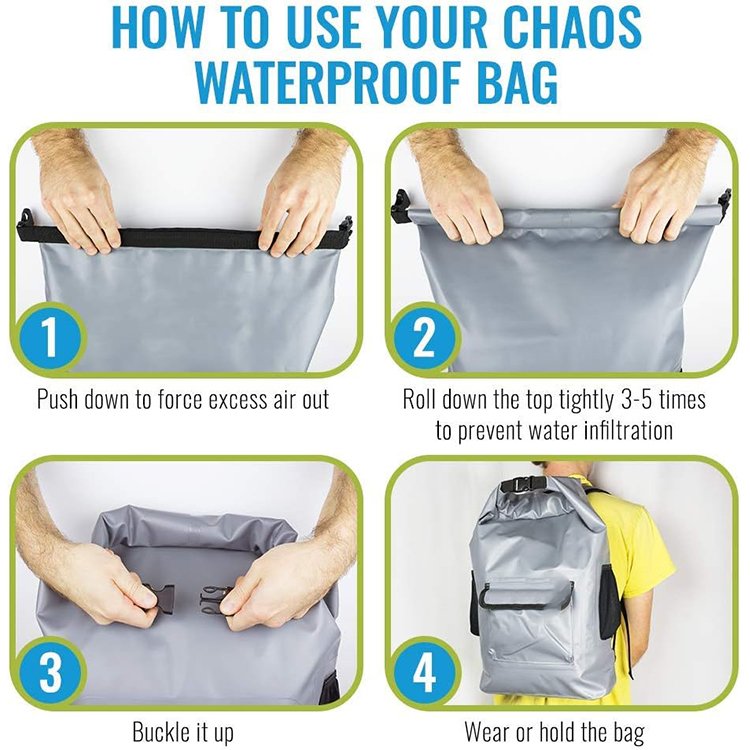 HOW TO USE YOUR CHAOS WATERPROOF BAG

1

Push down to force excess air out

2

Roll down the top tightly 3-5 times to prevent water infiltration

3

Buckle it up

4

Wear or hold the bag