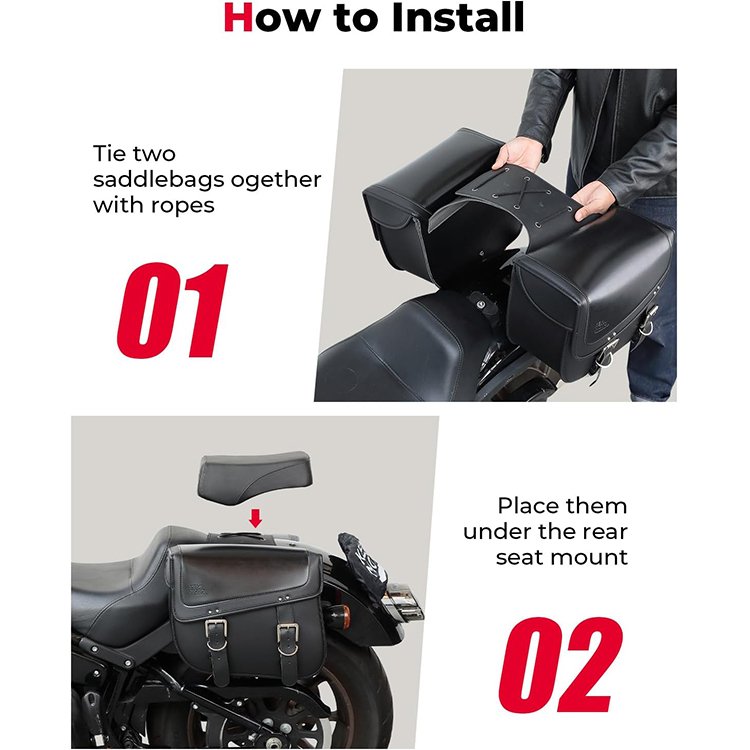 How to Install

Tie two saddlebags ogether with ropes

01

Place them under the rear seat mount

02